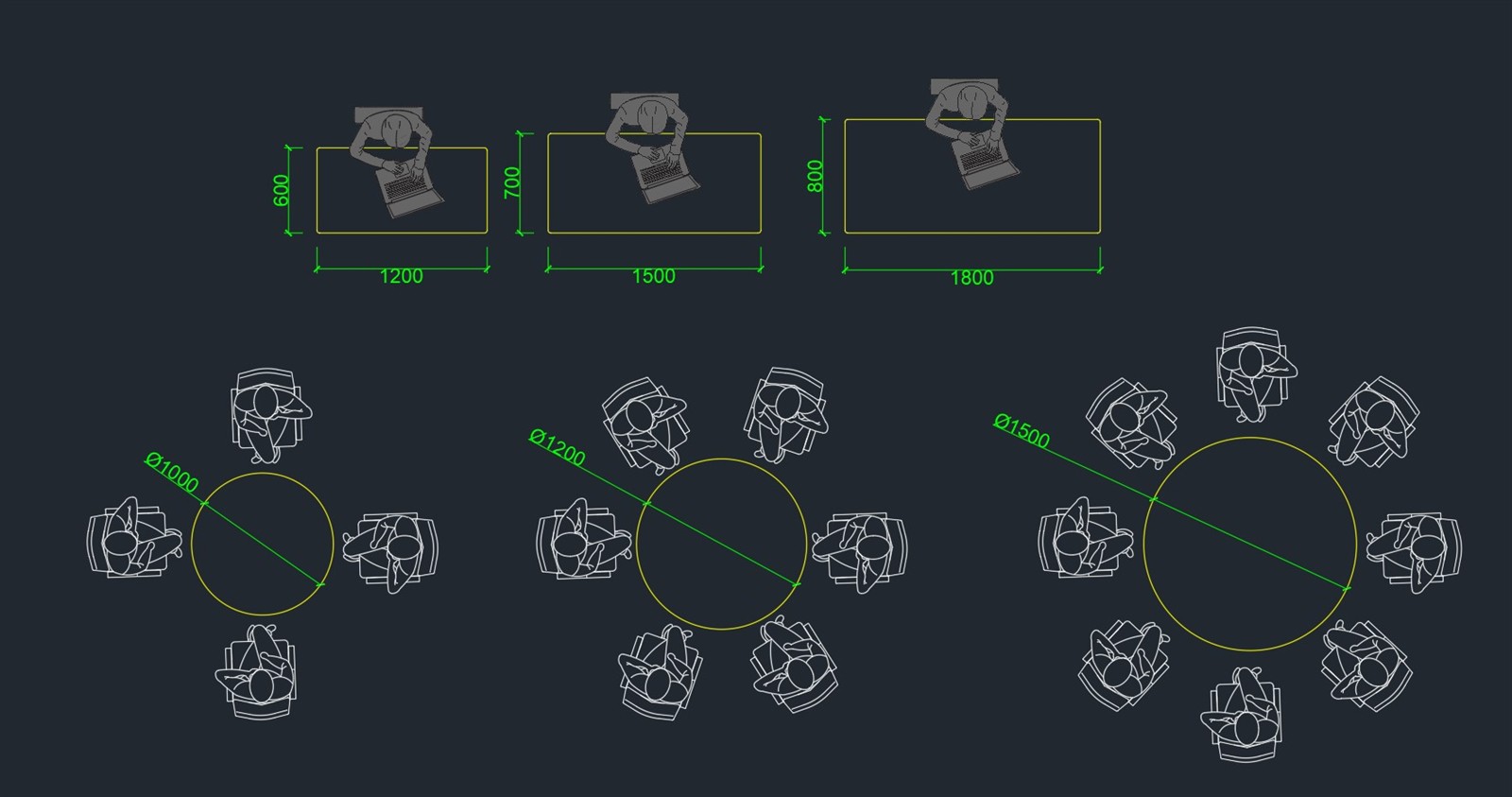 600
1200
700
1500
800
1800
Ø1000
Ø1200
Ø1500